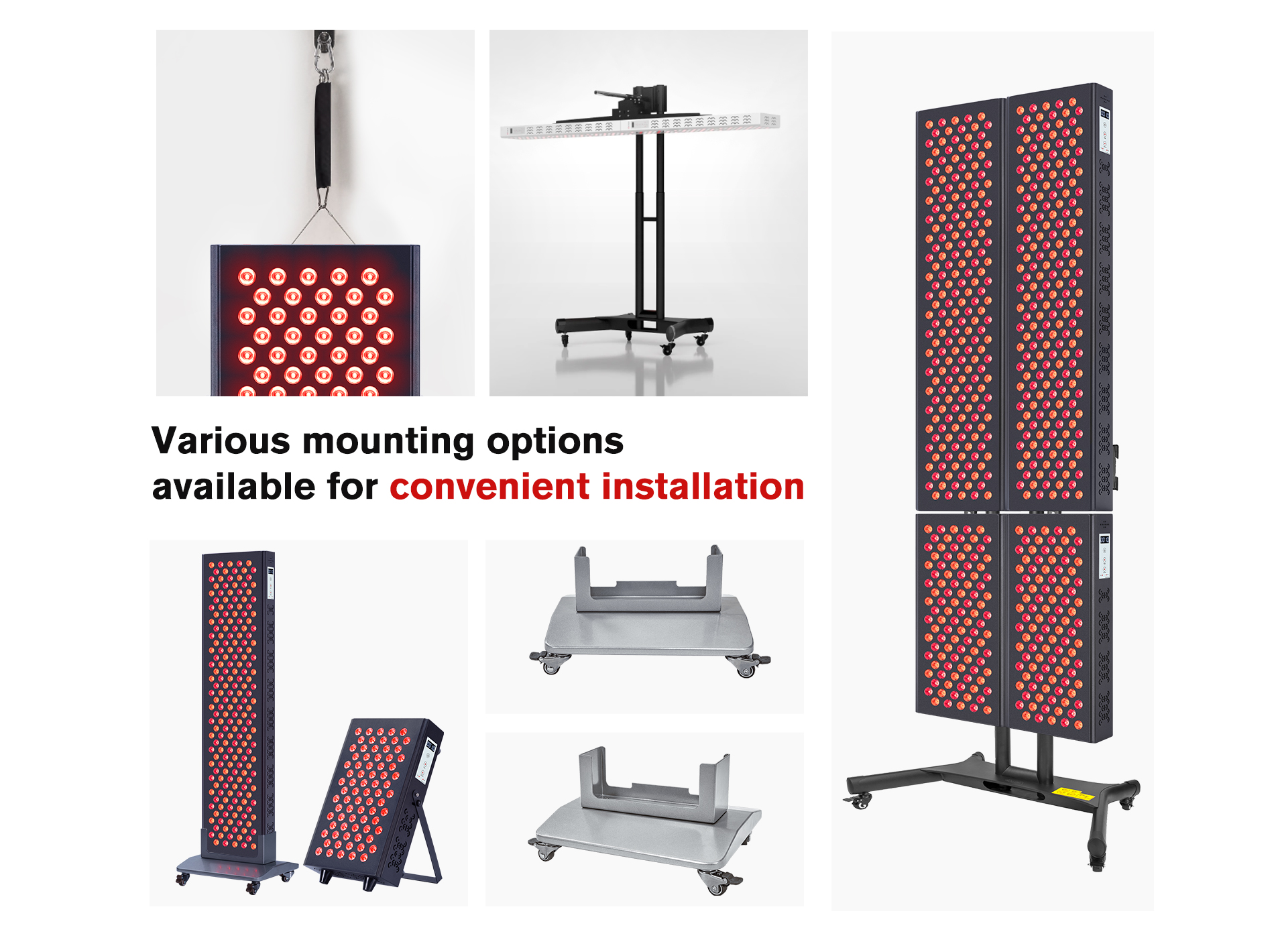 Various mounting options available for convenient installation