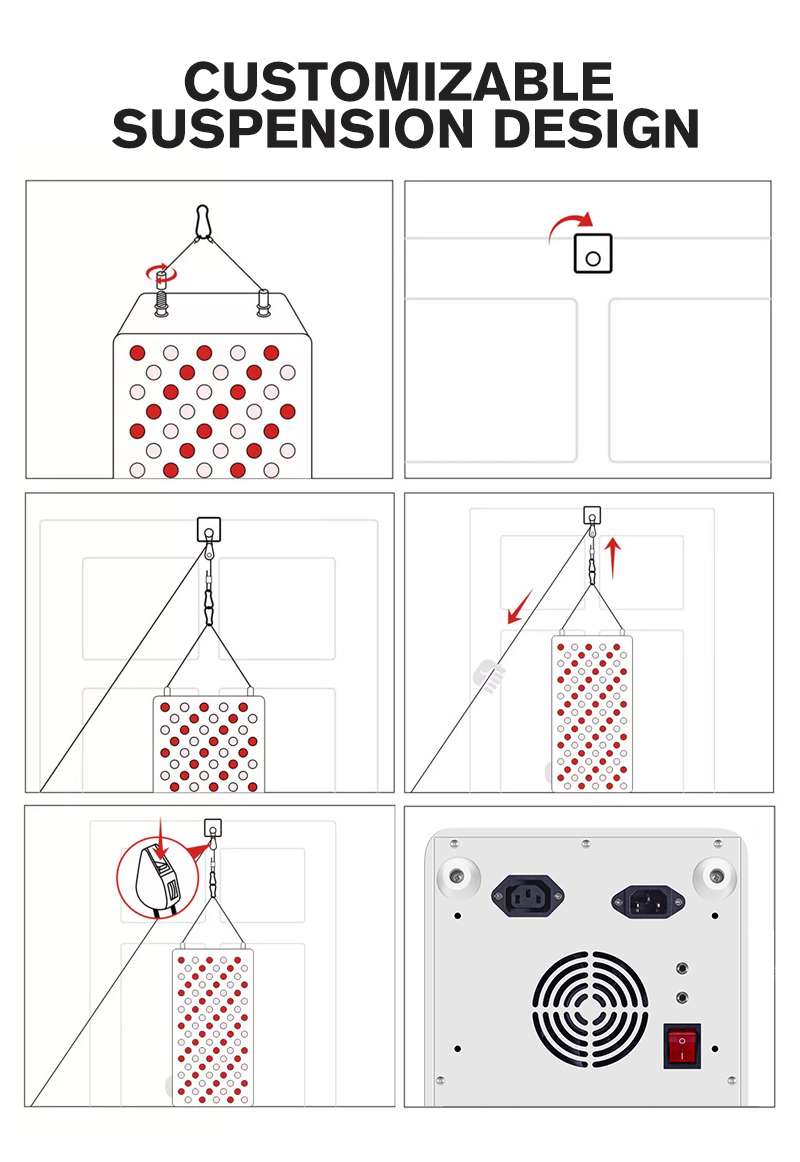 CUSTOMIZABLE SUSPENSION DESIGN